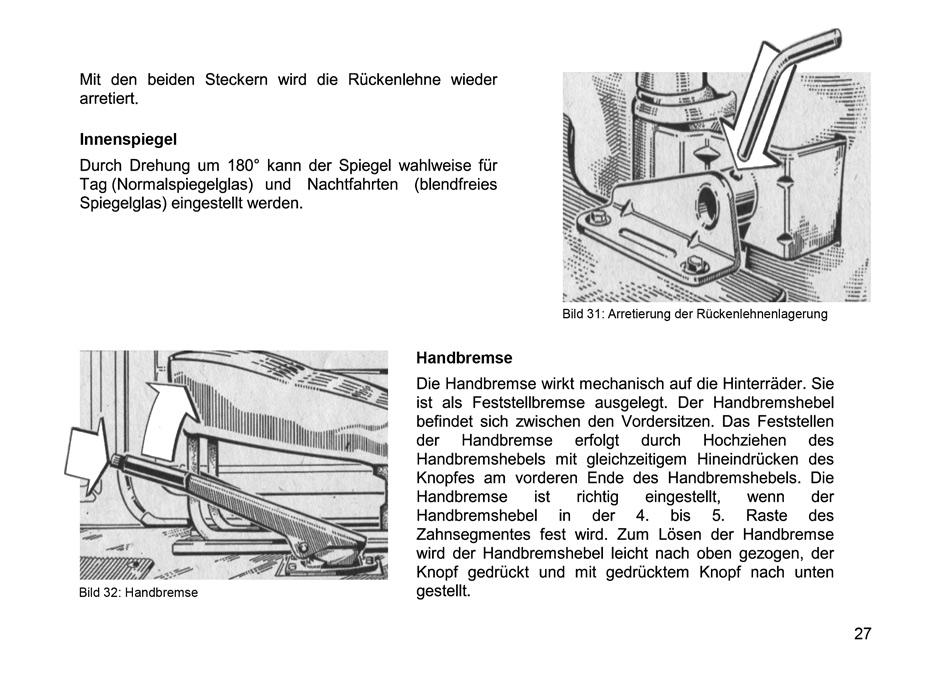 Mit den beiden Steckern wird die Rückenlehne wieder arretiert.

Innenspiegel

Durch Drehung um 180° kann der Spiegel wahlweise für Tag (Normalspiegelglas) und Nachtfahrten (blendfreies Spiegelglas) eingestellt werden.

Bild 31: Arretierung der Rückenlehnenlagerung

Bild 32: Handbremse

Handbremse

Die Handbremse wirkt mechanisch auf die Hinterräder. Sie ist als Feststellbremse ausgelegt. Der Handbremshebel befindet sich zwischen den Vordersitzen. Das Feststellen der Handbremse erfolgt durch Hochziehen des Handbremshebels mit gleichzeitigem Hineindrücken des Knopfes am vorderen Ende des Handbremshebels. Die Handbremse ist richtig eingestellt, wenn der Handbremshebel in der 4. bis 5. Raste des Zahnsegmentes fest wird. Zum Lösen der Handbremse wird der Handbremshebel leicht nach oben gezogen, der Knopf gedrückt und mit gedrücktem Knopf nach unten gestellt.

27