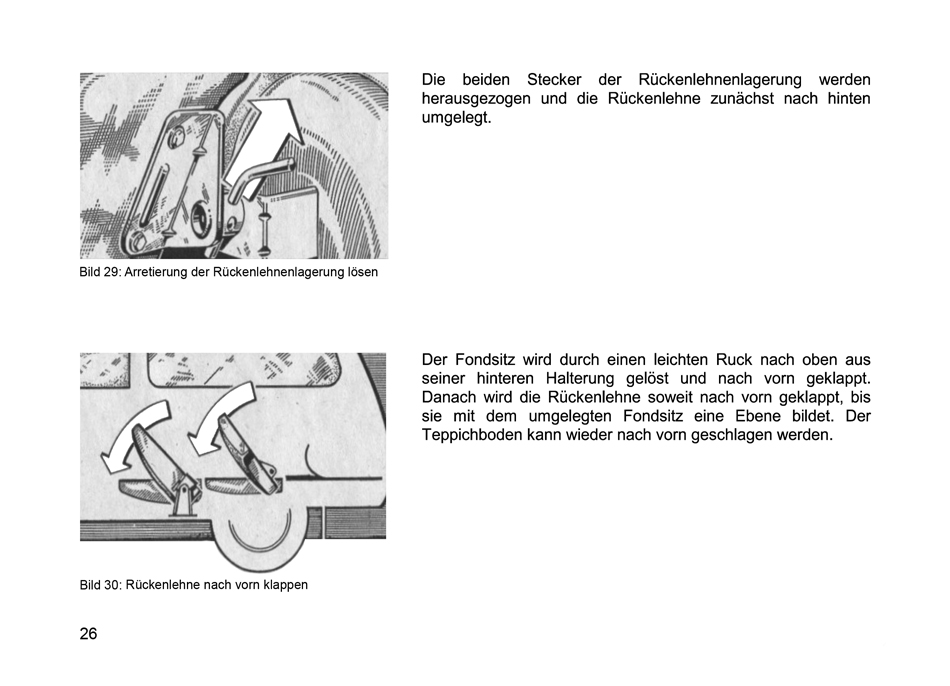 Bild 29: Arretierung der Rückenlehnenlagerung lösen

Die beiden Stecker der Rückenlehnenlagerung werden herausgezogen und die Rückenlehne zunächst nach hinten umgelegt.

Bild 30: Rückenlehne nach vorn klappen

Der Fondsitz wird durch einen leichten Ruck nach oben aus seiner hinteren Halterung gelöst und nach vorn geklappt. Danach wird die Rückenlehne soweit nach vorn geklappt, bis sie mit dem umgelegten Fondsitz eine Ebene bildet. Der Teppichboden kann wieder nach vorn geschlagen werden.

26