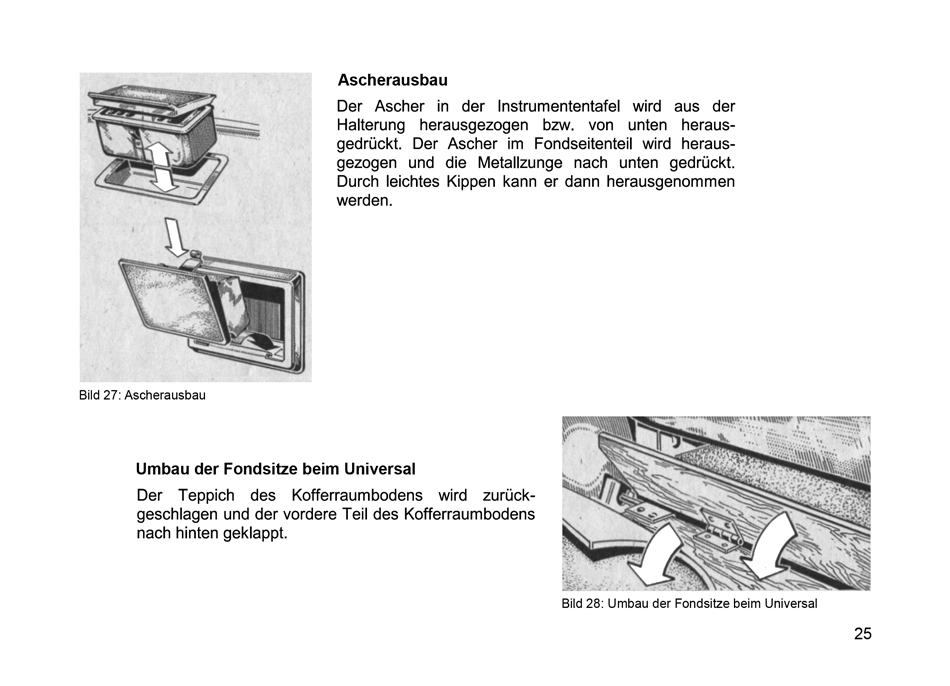 Ascherausbau

Der Ascher in der Instrumententafel wird aus der Halterung herausgezogen bzw. von unten herausgedrückt. Der Ascher im Fondseitenteil wird herausgezogen und die Metallzunge nach unten gedrückt. Durch leichtes Kippen kann er dann herausgenommen werden.

Bild 27: Ascherausbau

Umbau der Fondsitze beim Universal

Der Teppich des Kofferraumbodens wird zurückgeschlagen und der vordere Teil des Kofferraumbodens nach hinten geklappt.

Bild 28: Umbau der Fondsitze beim Universal

25